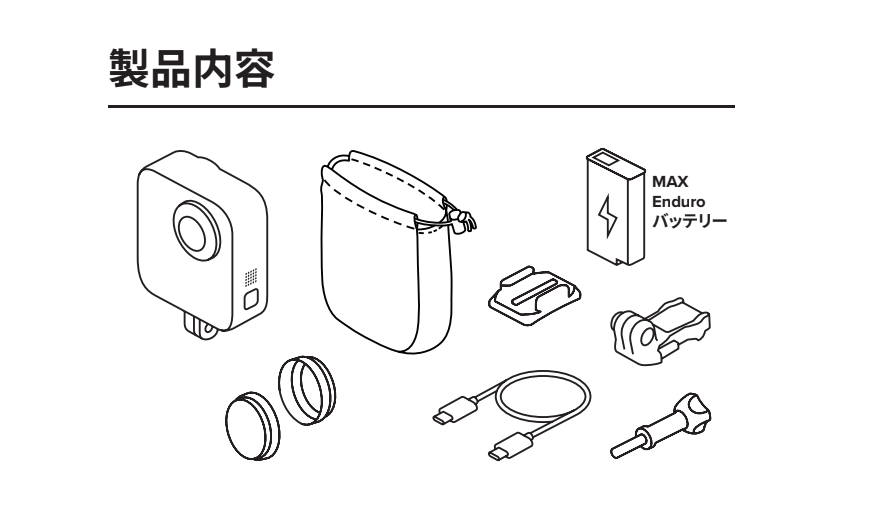 製品内容

MAX
Enduro
バッテリー